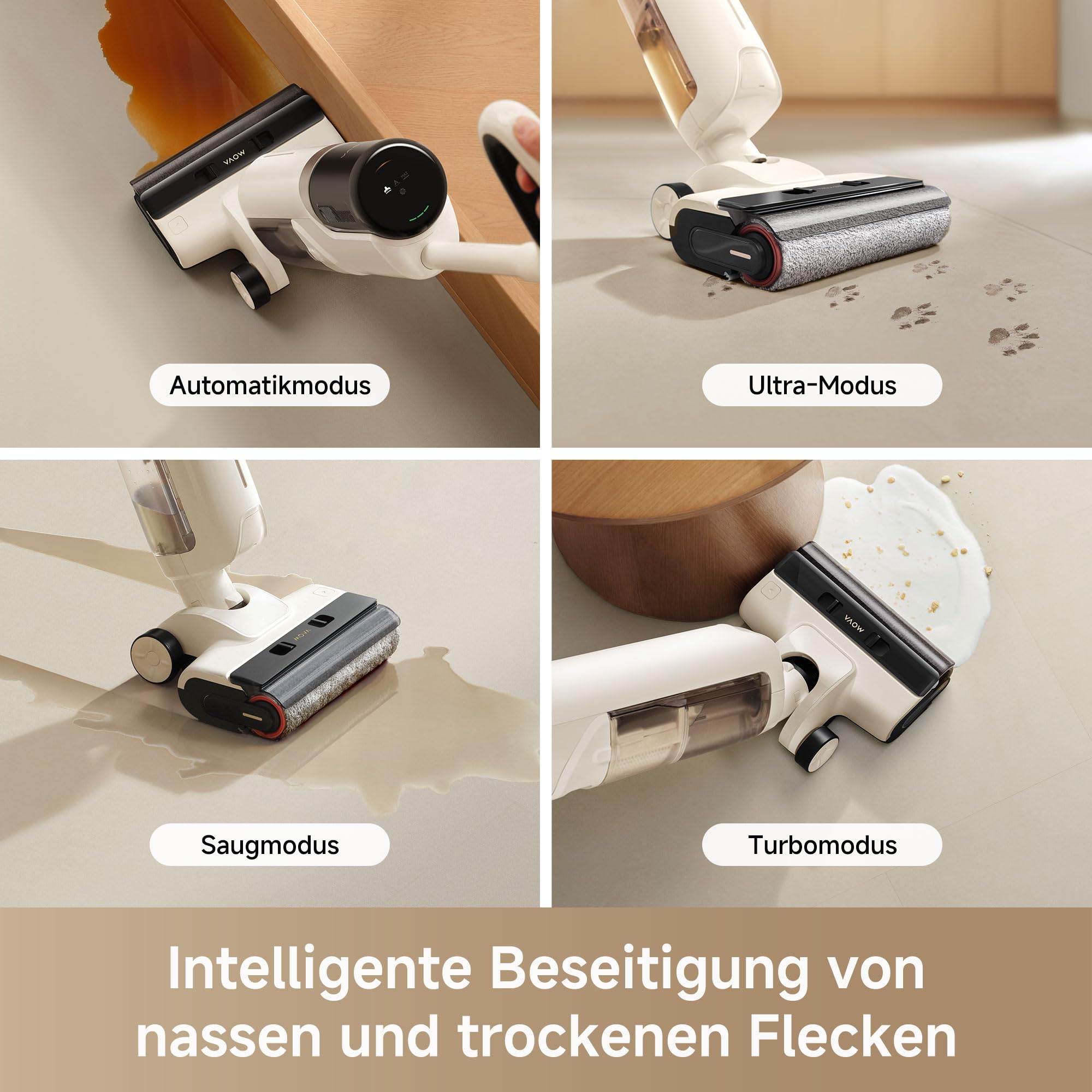 MOVA

Automatikmodus

Ultra-Modus

MOVA

Saugmodus

MOVA

Turbomodus

Intelligente Beseitigung von nassen und trockenen Flecken