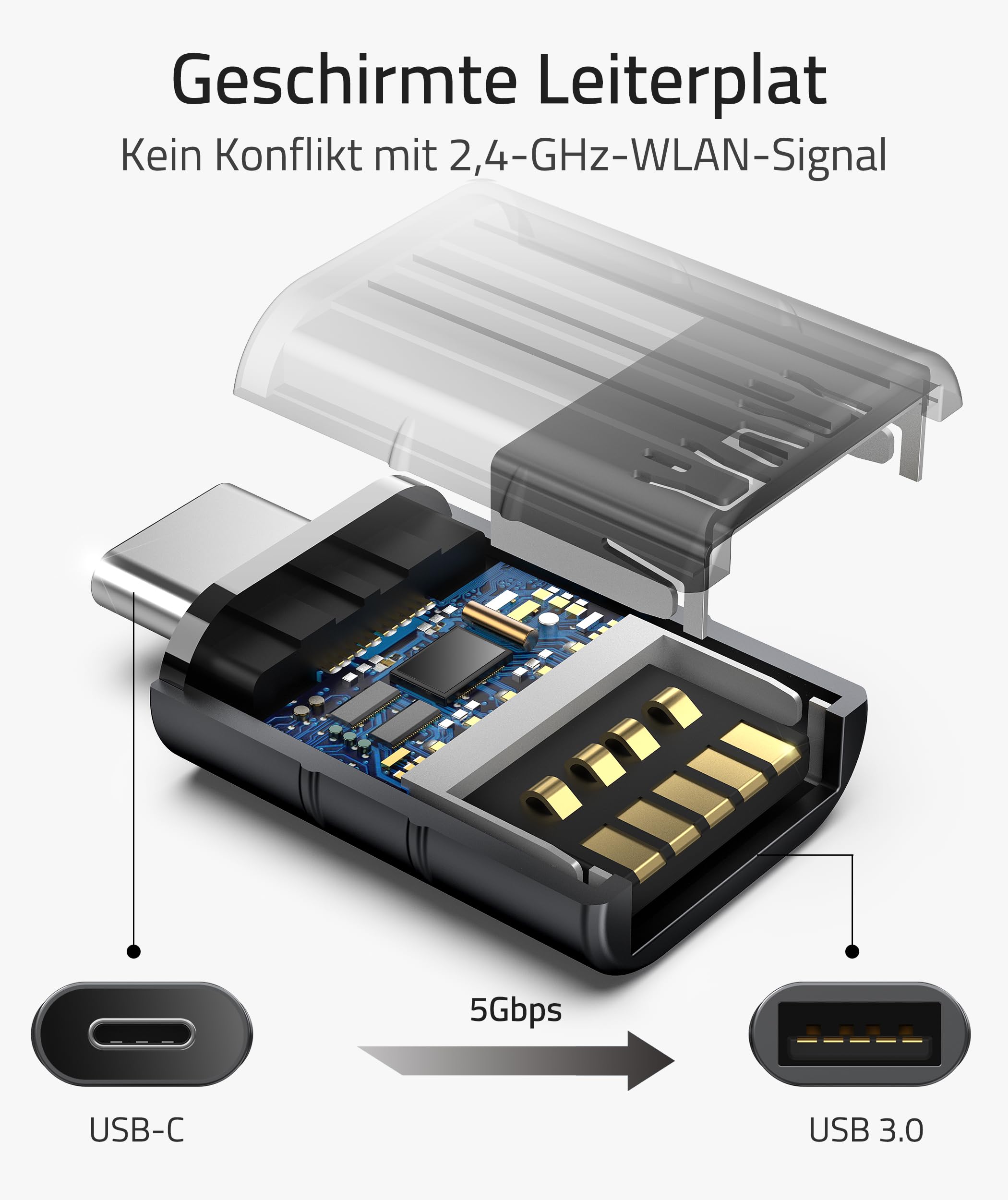 Geschirmte Leiterplat

Kein Konflikt mit 2,4-GHz-WLAN-Signal

5Gbps

USB-C

USB 3.0